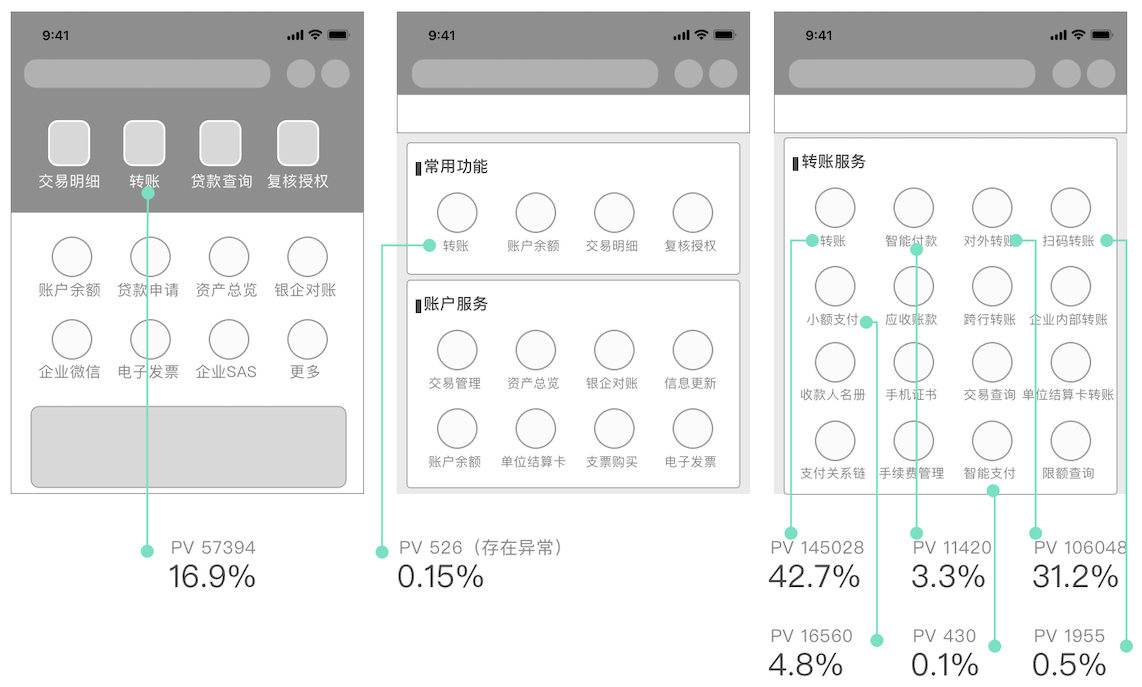 9:41

交易明细 转账 贷款查询 复核授权

账户余额 贷款申请 资产总览 银企对账

企业微信 电子发票 企业SAS 更多

PV 57394
16.9%

9:41

常用功能

转账 账户余额 交易明细 复核授权

账户服务

交易管理 资产总览 银企对账 信息更新

账户余额 单位结算卡 支票购买 电子发票

PV 526（存在异常）
0.15%

9:41

转账服务

转账 智能付款 对外转账 扫码转账

小额支付 应收账款 跨行转账 企业内部转账

收款人名册 手机证书 交易查询 单位结算卡转账

支付关系链 手续费管理 智能支付 限额查询

PV 145028
42.7%

PV 11420
3.3%

PV 106048
31.2%

PV 16560
4.8%

PV 430
0.1%

PV 1955
0.5%