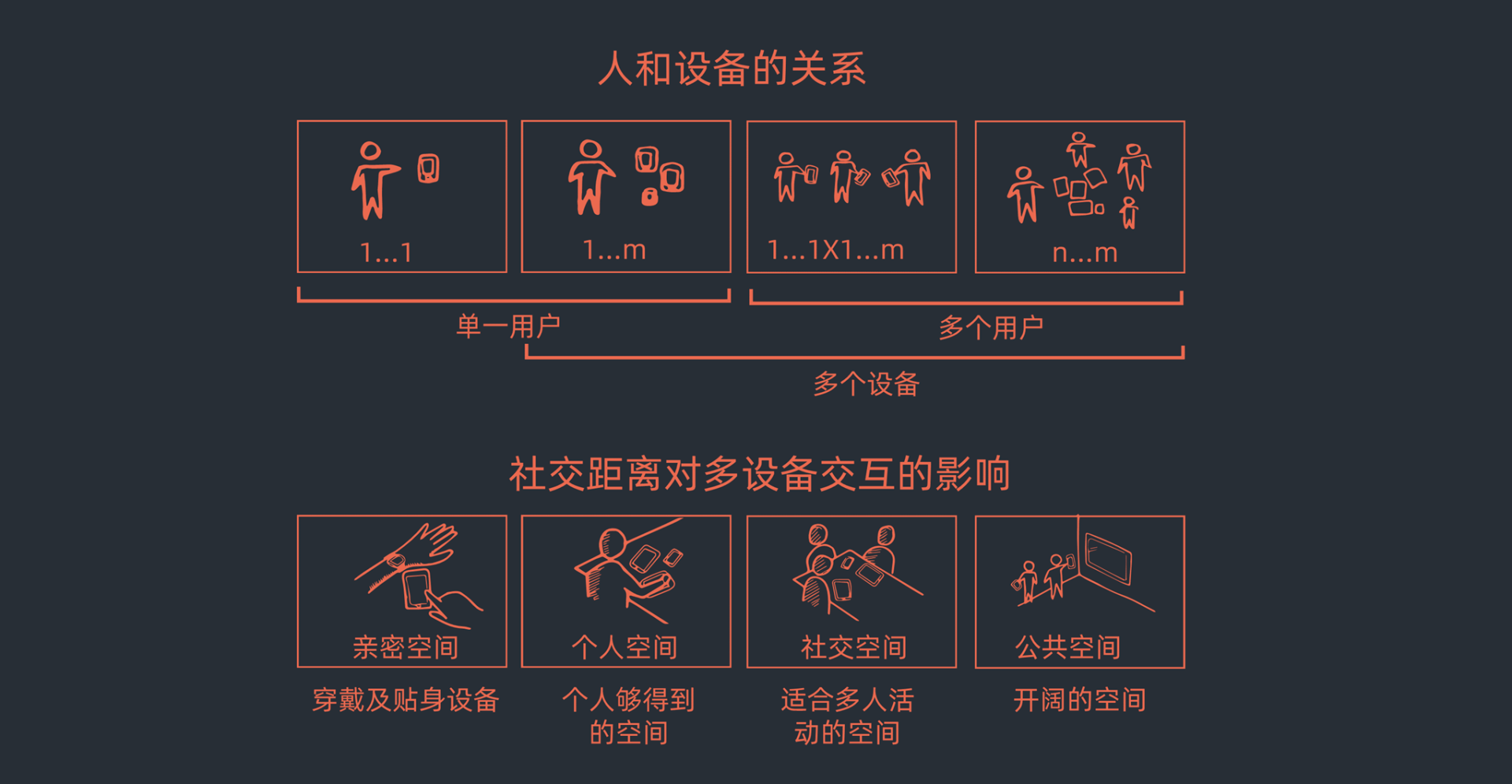 人和设备的关系

1...1

1...m

1...1X1...m

n...m

单一用户

多个用户

多个设备

社交距离对多设备交互的影响

亲密空间

个人空间

社交空间

公共空间

穿戴及贴身设备

个人够得到的空间

适合多人活动的空间

开阔的空间