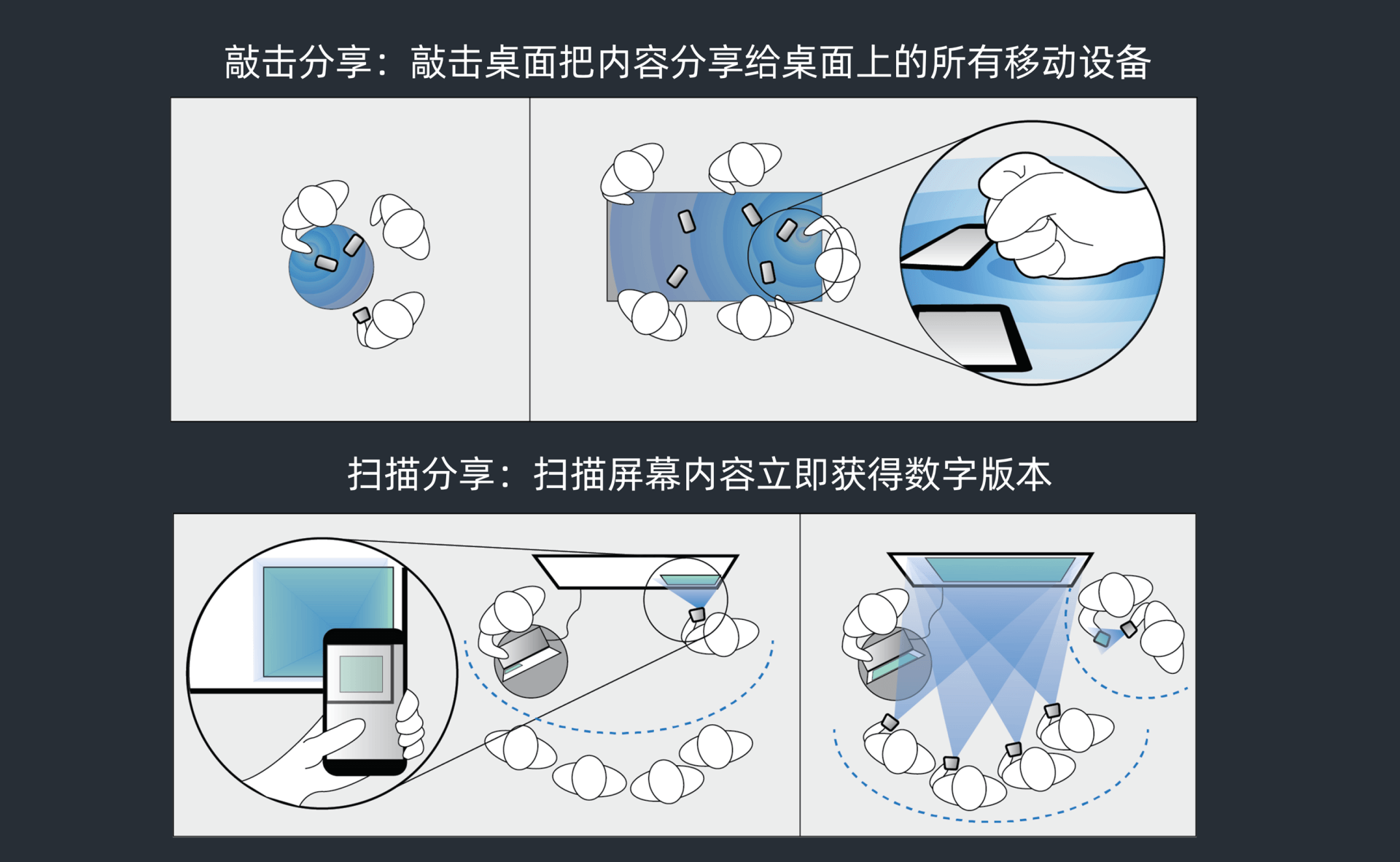 敲击分享：敲击桌面把内容分享给桌面上的所有移动设备

扫描分享：扫描屏幕内容立即获得数字版本