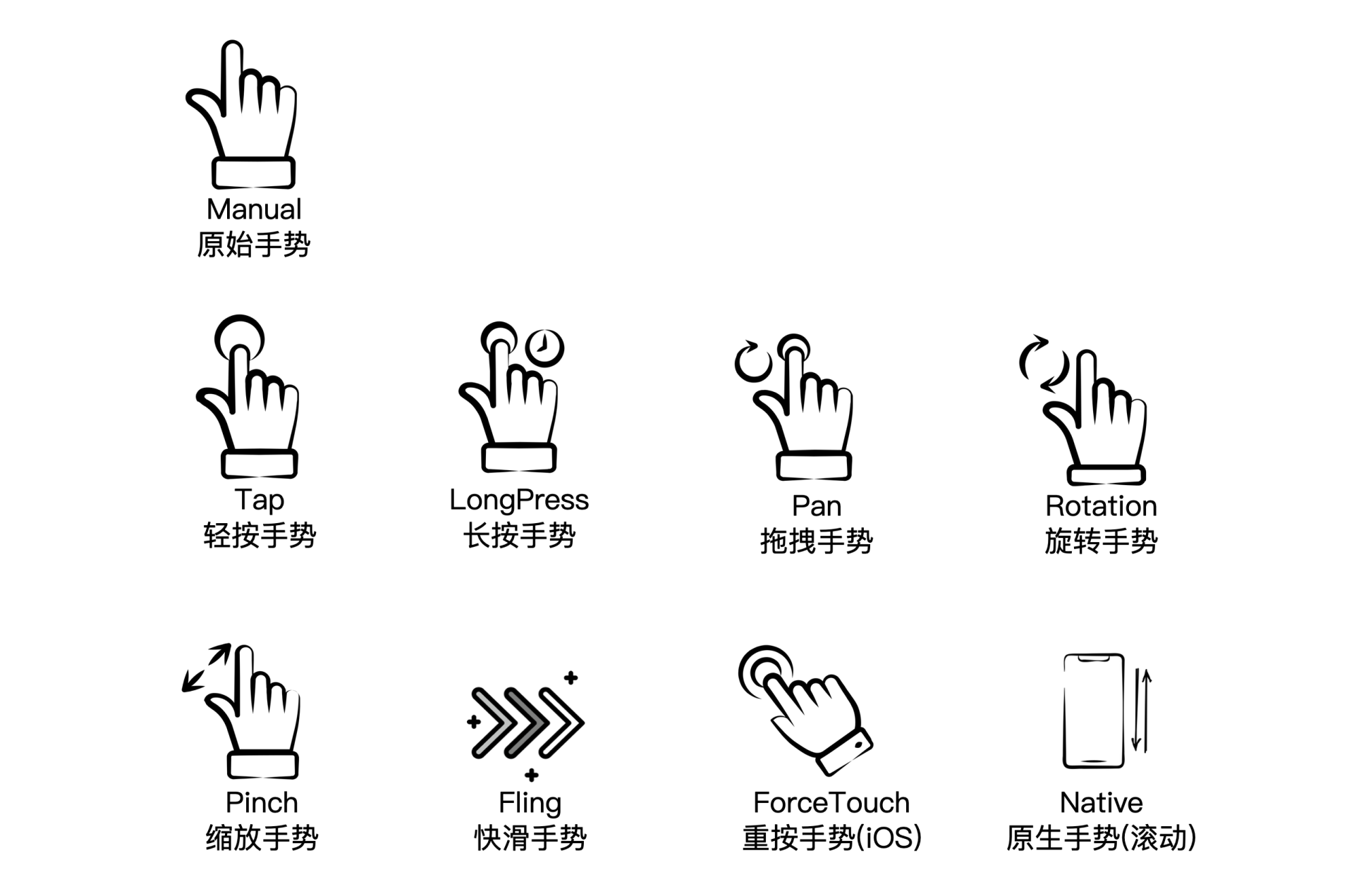 Manual
原始手势

Tap
轻按手势

LongPress
长按手势

Pan
拖拽手势

Rotation
旋转手势

Pinch
缩放手势

Fling
快滑手势

ForceTouch
重按手势(iOS)

Native
原生手势(滚动)